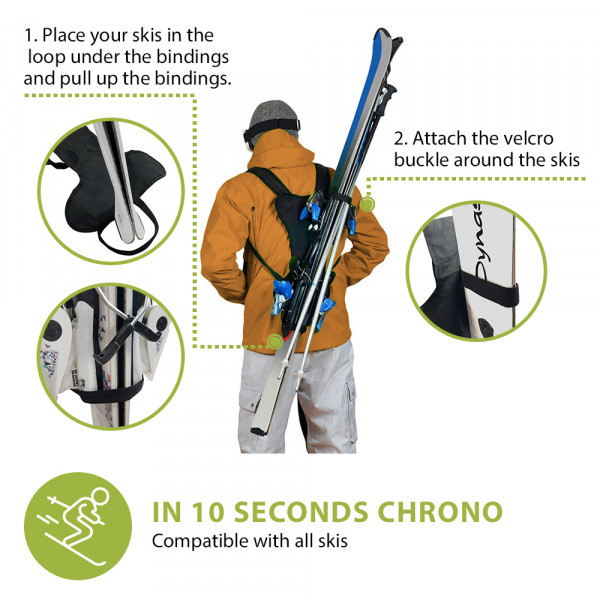 1. Place your skis in the loop under the bindings and pull up the bindings.

2. Attach the velcro buckle around the skis

Dynas

IN 10 SECONDS CHRONO
Compatible with all skis